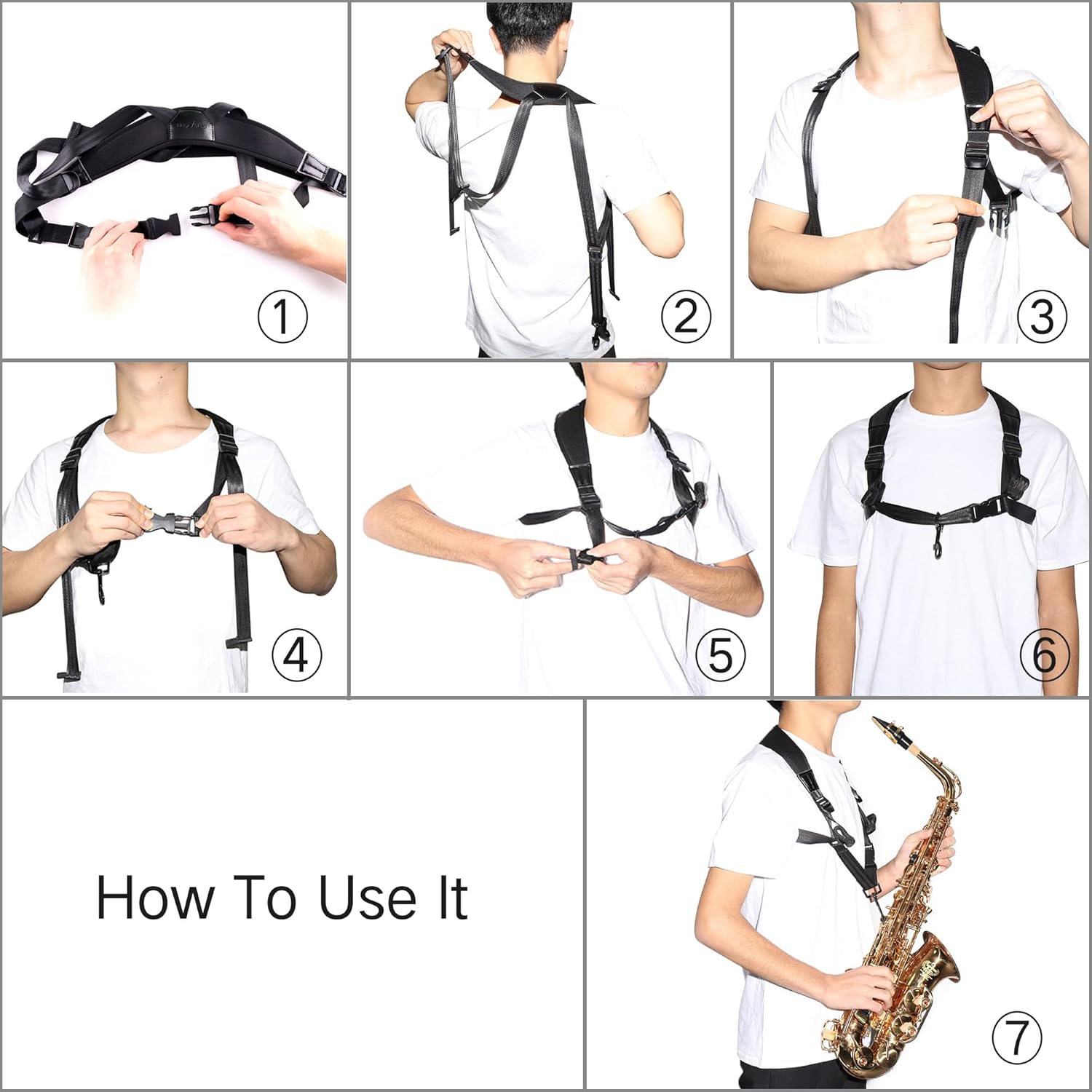 ①

②

③

④

⑤

⑥

How To Use It

⑦