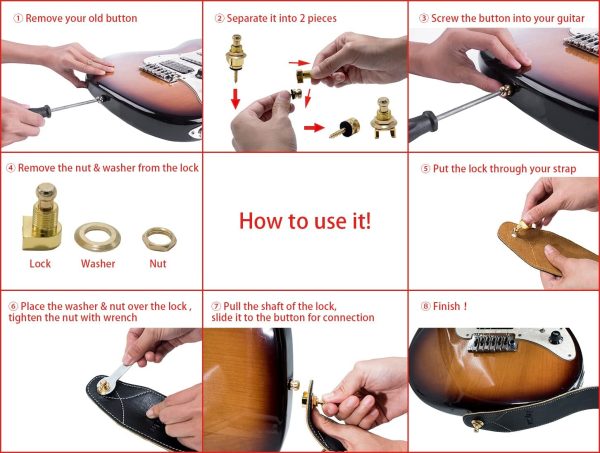 ① Remove your old button

② Separate it into 2 pieces

③ Screw the button into your guitar

④ Remove the nut & washer from the lock

Lock Washer Nut

How to use it!

⑤ Put the lock through your strap

⑥ Place the washer & nut over the lock , tighten the nut with wrench

⑦ Pull the shaft of the lock, slide it to the button for connection

⑧ Finish !