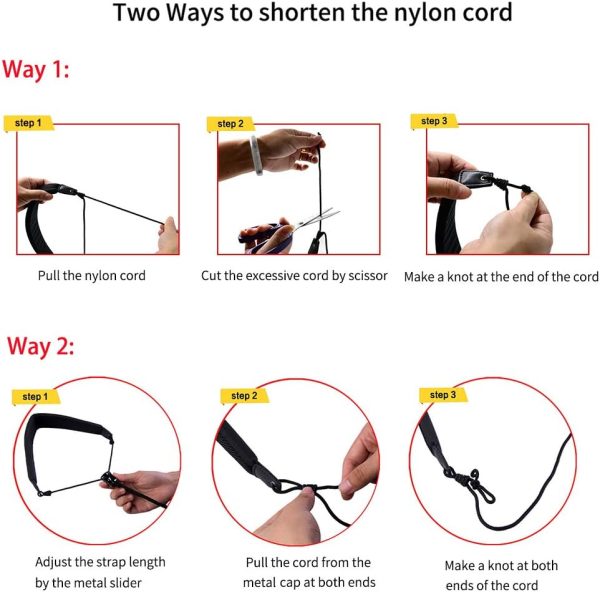 Two Ways to shorten the nylon cord

Way 1:

step 1

Pull the nylon cord

step 2

Cut the excessive cord by scissor

step 3

Make a knot at the end of the cord

Way 2:

step 1

Adjust the strap length by the metal slider

step 2

Pull the cord from the metal cap at both ends

step 3

Make a knot at both ends of the cord