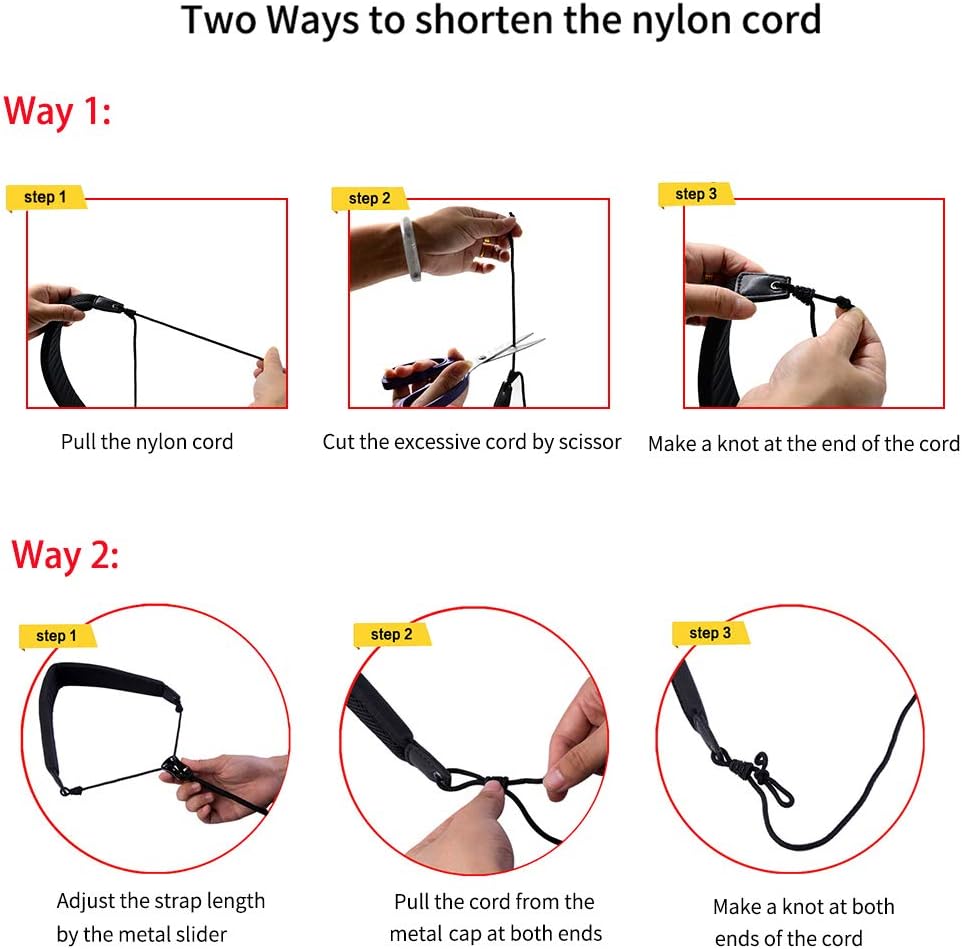 Two Ways to shorten the nylon cord

Way 1:

step 1

Pull the nylon cord

step 2

Cut the excessive cord by scissor

step 3

Make a knot at the end of the cord

Way 2:

step 1

Adjust the strap length by the metal slider

step 2

Pull the cord from the metal cap at both ends

step 3

Make a knot at both ends of the cord