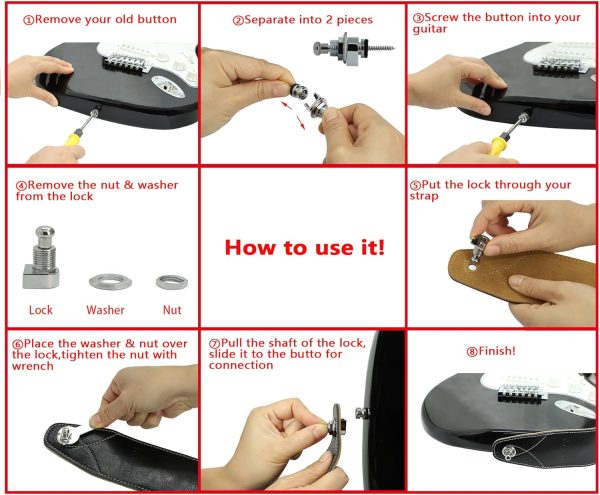 ①Remove your old button

②Separate into 2 pieces

③Screw the button into your guitar

④Remove the nut & washer from the lock

Lock Washer Nut

How to use it!

⑤Put the lock through your strap

⑥Place the washer & nut over the lock,tighten the nut with wrench

⑦Pull the shaft of the lock, slide it to the butto for connection

⑧Finish!